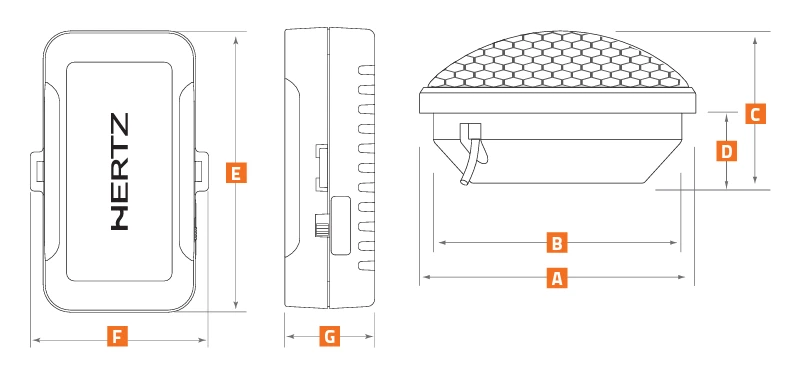 HERTZ

E

F

G

C

D

B

A